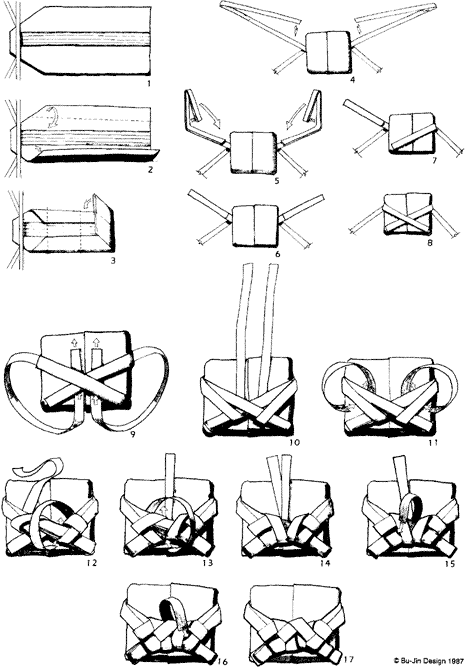 1
4
2
5
7
3
6
8
9
10
11
12
13
14
15
16
17
© Bu-Jin Design 1987